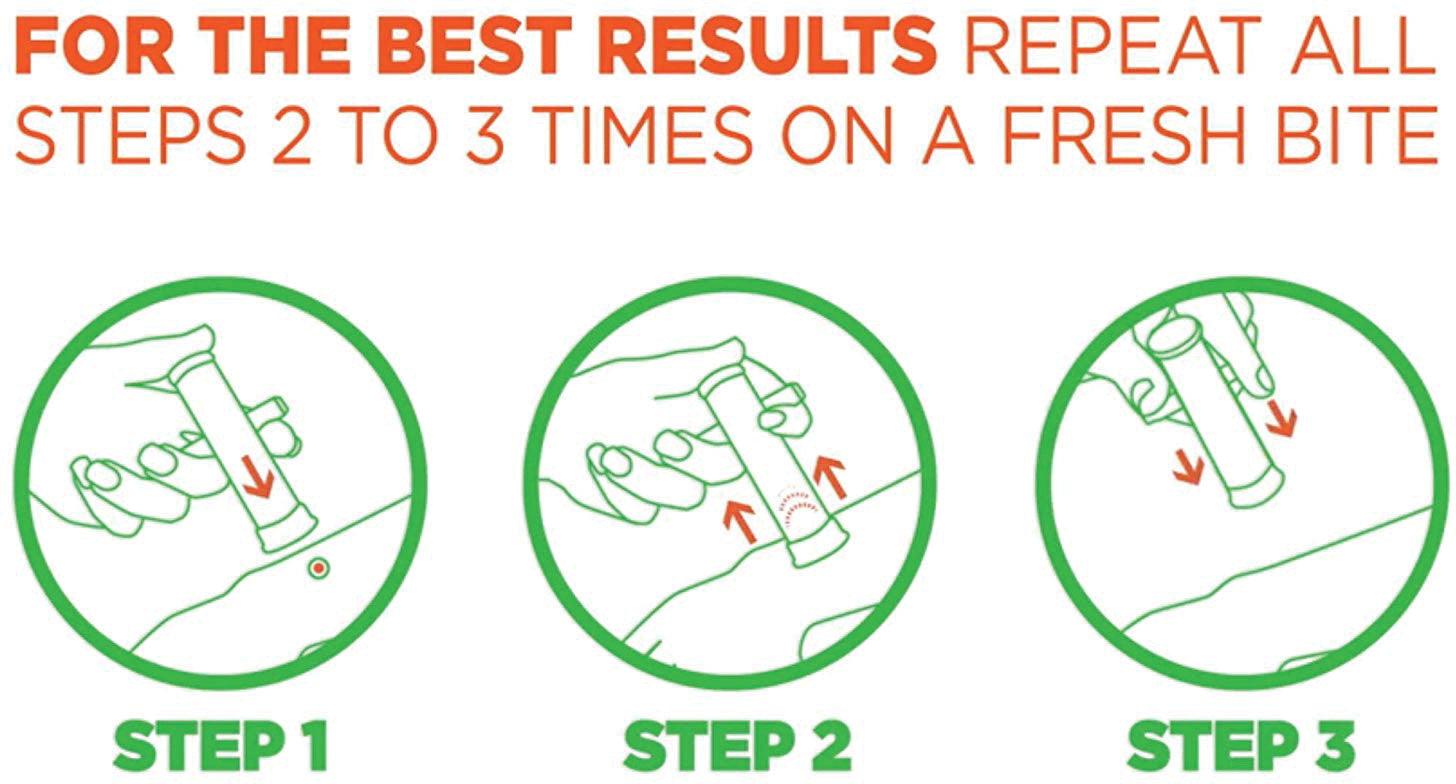 FOR THE BEST RESULTS REPEAT ALL STEPS 2 TO 3 TIMES ON A FRESH BITE

STEP 1

STEP 2

STEP 3